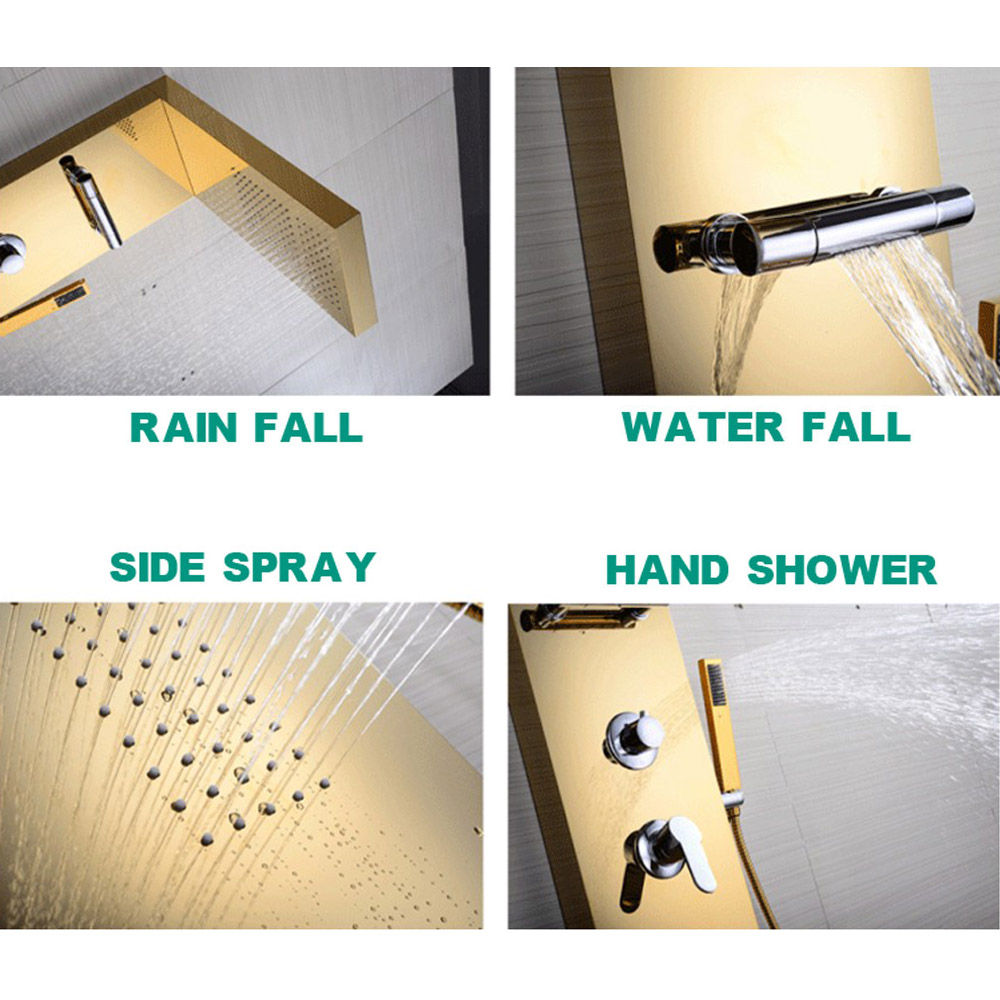 RAIN FALL

WATER FALL

SIDE SPRAY

HAND SHOWER